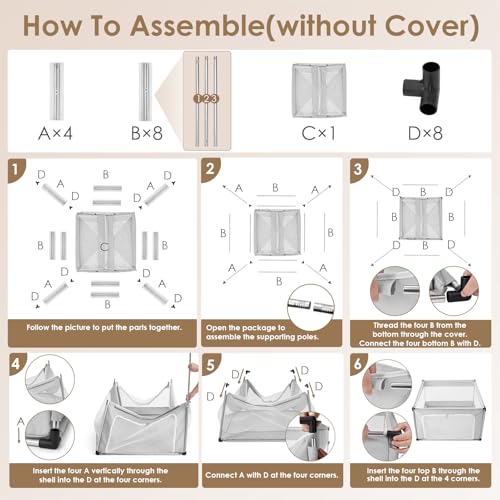 How To Assemble(without Cover)

A×4

B×8

1 2 3

C×1

D×8

1

D A D B D A D

B C B

D A D B D A D

Follow the picture to put the parts together.

2

A B A

B B

A B A

Open the package to assemble the supporting poles.

3

D B D

B B

D B D

Thread the four B from the bottom through the cover. Connect the four bottom B with D.

4

A

Insert the four A vertically through the shell into the D at the four corners.

5

D D D D

Connect A with D at the four corners.

6

Insert the four top B through the shell into the D at the 4 corners.