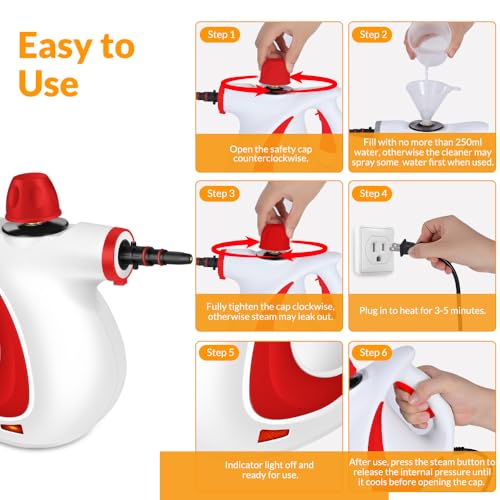 Easy to Use

Step 1
Open the safety cap counterclockwise.

Step 2
Fill with no more than 250ml water, otherwise the cleaner may spray some water first when used.

Step 3
Fully tighten the cap clockwise, otherwise steam may leak out.

Step 4
Plug in to heat for 3-5 minutes.

Step 5
Indicator light off and ready for use.

Step 6
After use, press the steam button to release the internal pressure until it cools before opening the cap.