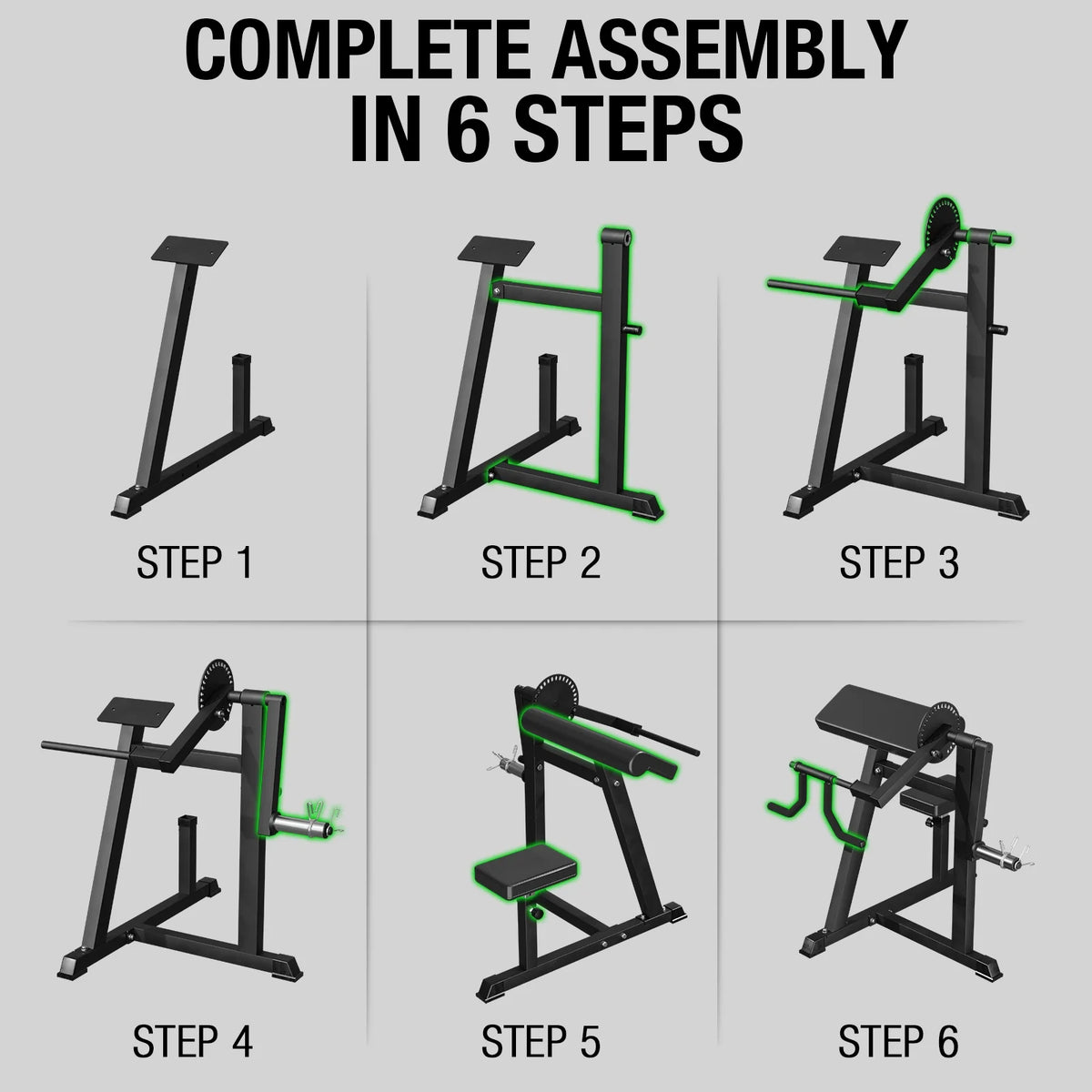 COMPLETE ASSEMBLY IN 6 STEPS

STEP 1

STEP 2

STEP 3

STEP 4

STEP 5

STEP 6